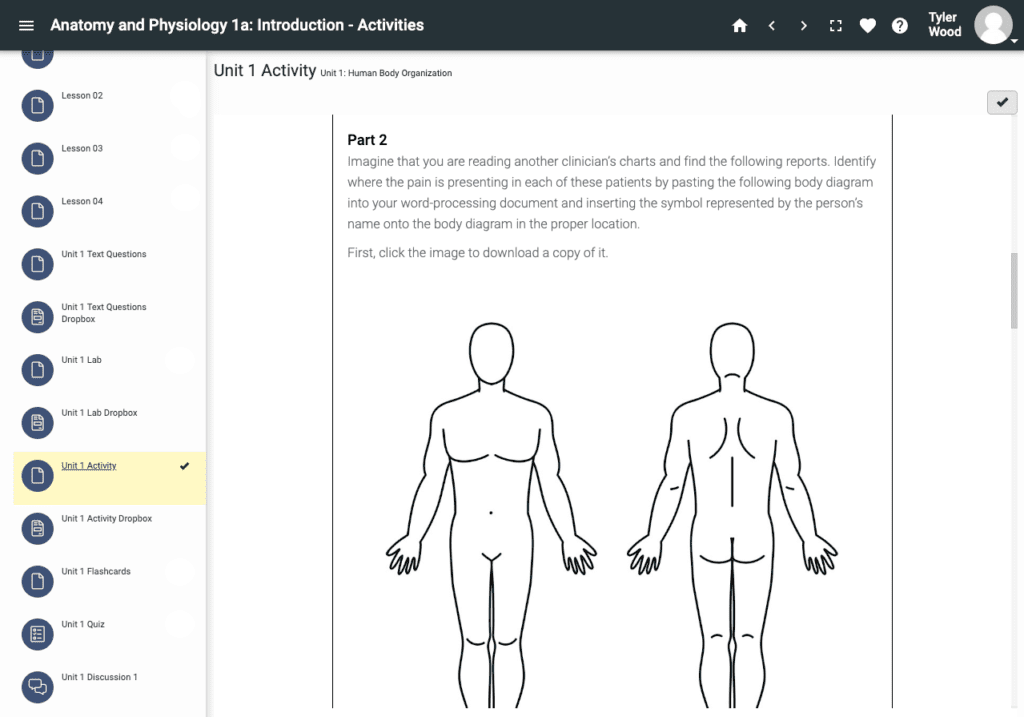 Anatomy and Physiology 1a: Introduction - Activities

Tyler Wood

Lesson 02

Lesson 03

Lesson 04

Unit 1 Text Questions

Unit 1 Text Questions Dropbox

Unit 1 Lab

Unit 1 Lab Dropbox

Unit 1 Activity

Unit 1 Activity Dropbox

Unit 1 Flashcards

Unit 1 Quiz

Unit 1 Discussion 1

Unit 1 Activity Unit 1: Human Body Organization

Part 2

Imagine that you are reading another clinician's charts and find the following reports. Identify where the pain is presenting in each of these patients by pasting the following body diagram into your word-processing document and inserting the symbol represented by the person's name onto the body diagram in the proper location.

First, click the image to download a copy of it.